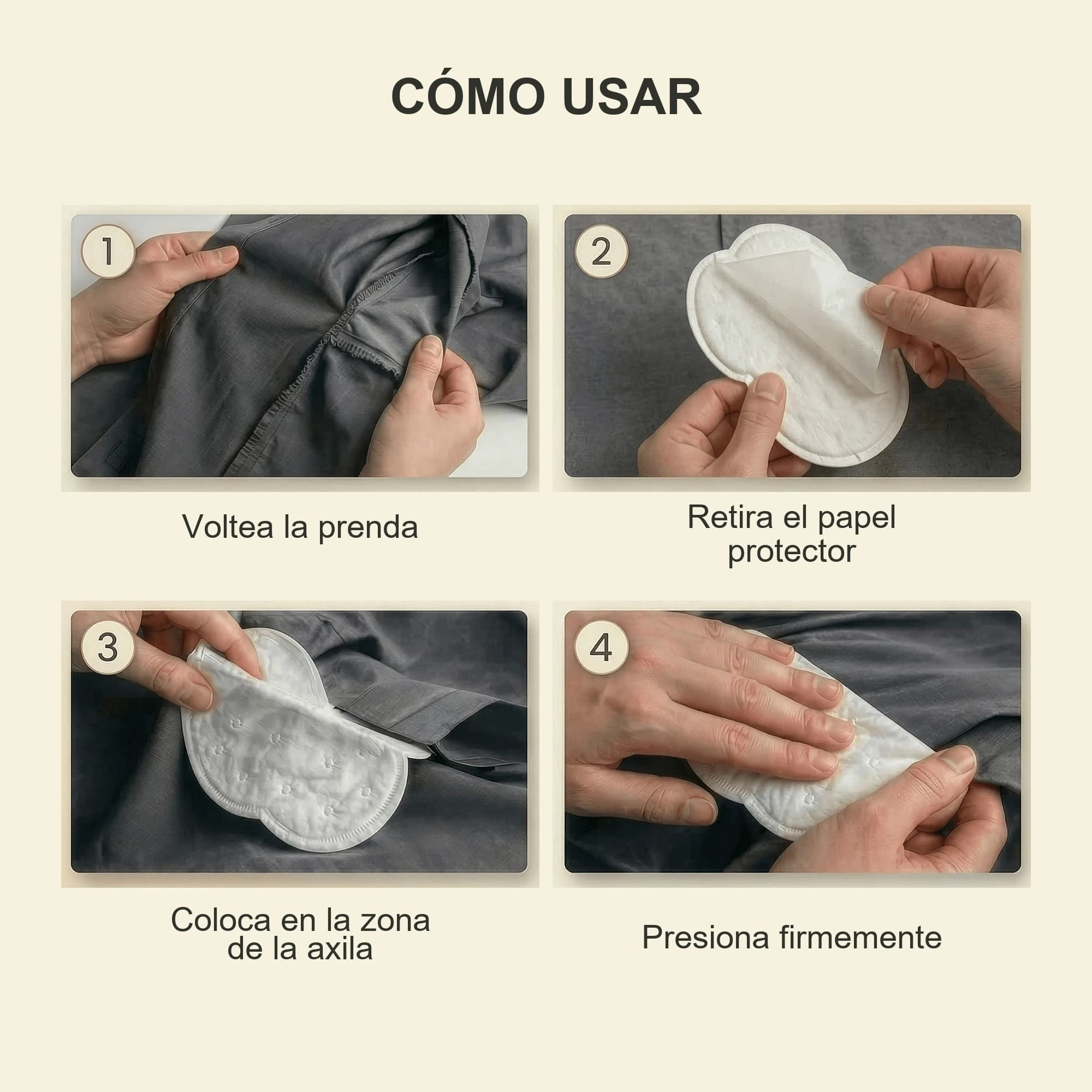 CÓMO USAR

1

Voltea la prenda

2

Retira el papel protector

3

Coloca en la zona de la axila

4

Presiona firmemente