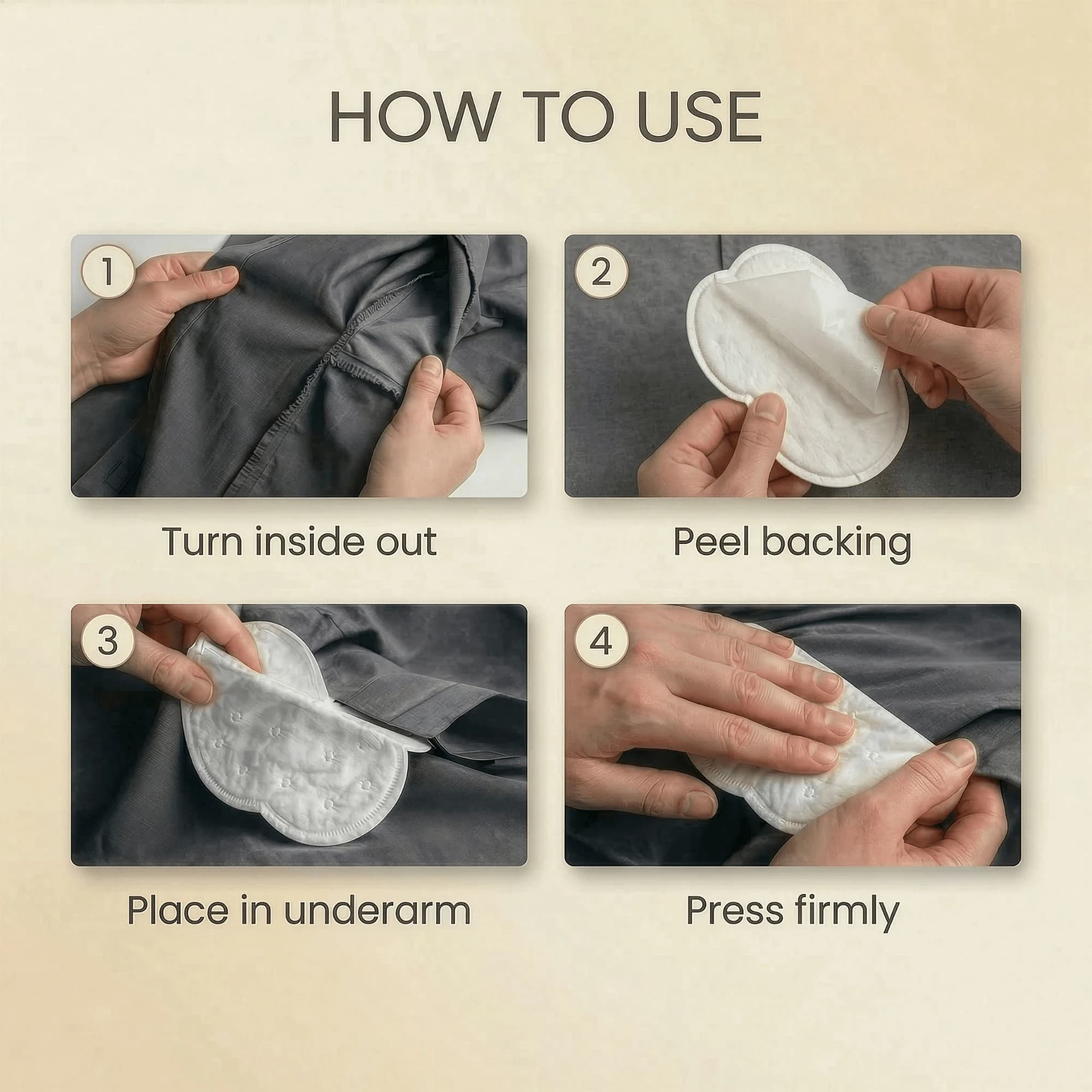 HOW TO USE

1

Turn inside out

2

Peel backing

3

Place in underarm

4

Press firmly